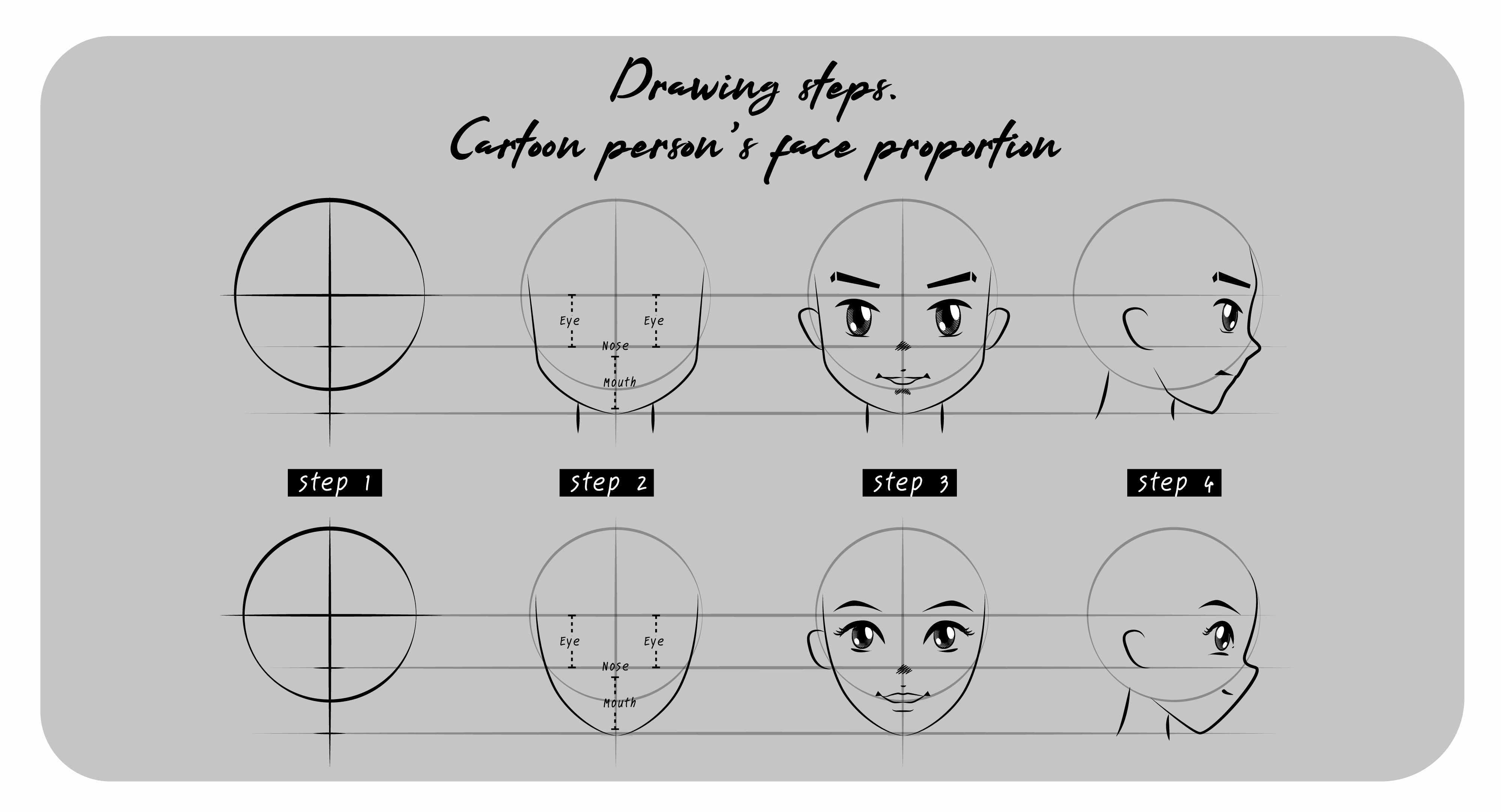 Drawing steps.
Cartoon person's face proportion

Eye
Eye
Nose
Mouth

step 1
step 2
step 3
step 4

Eye
Eye
Nose
Mouth